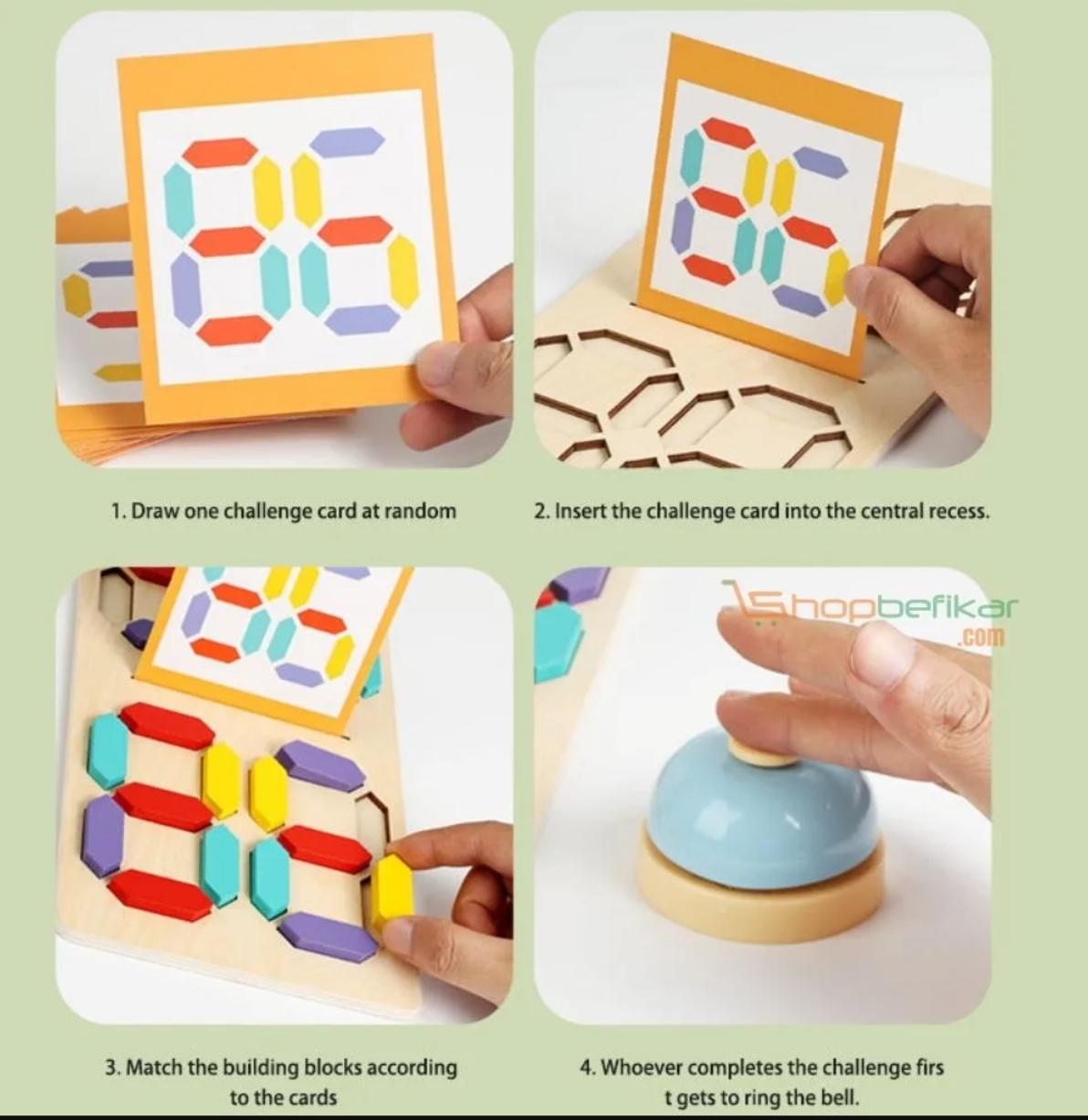 1. Draw one challenge card at random

2. Insert the challenge card into the central recess.

Shopbefikar
.com

3. Match the building blocks according to the cards

4. Whoever completes the challenge firs t gets to ring the bell.