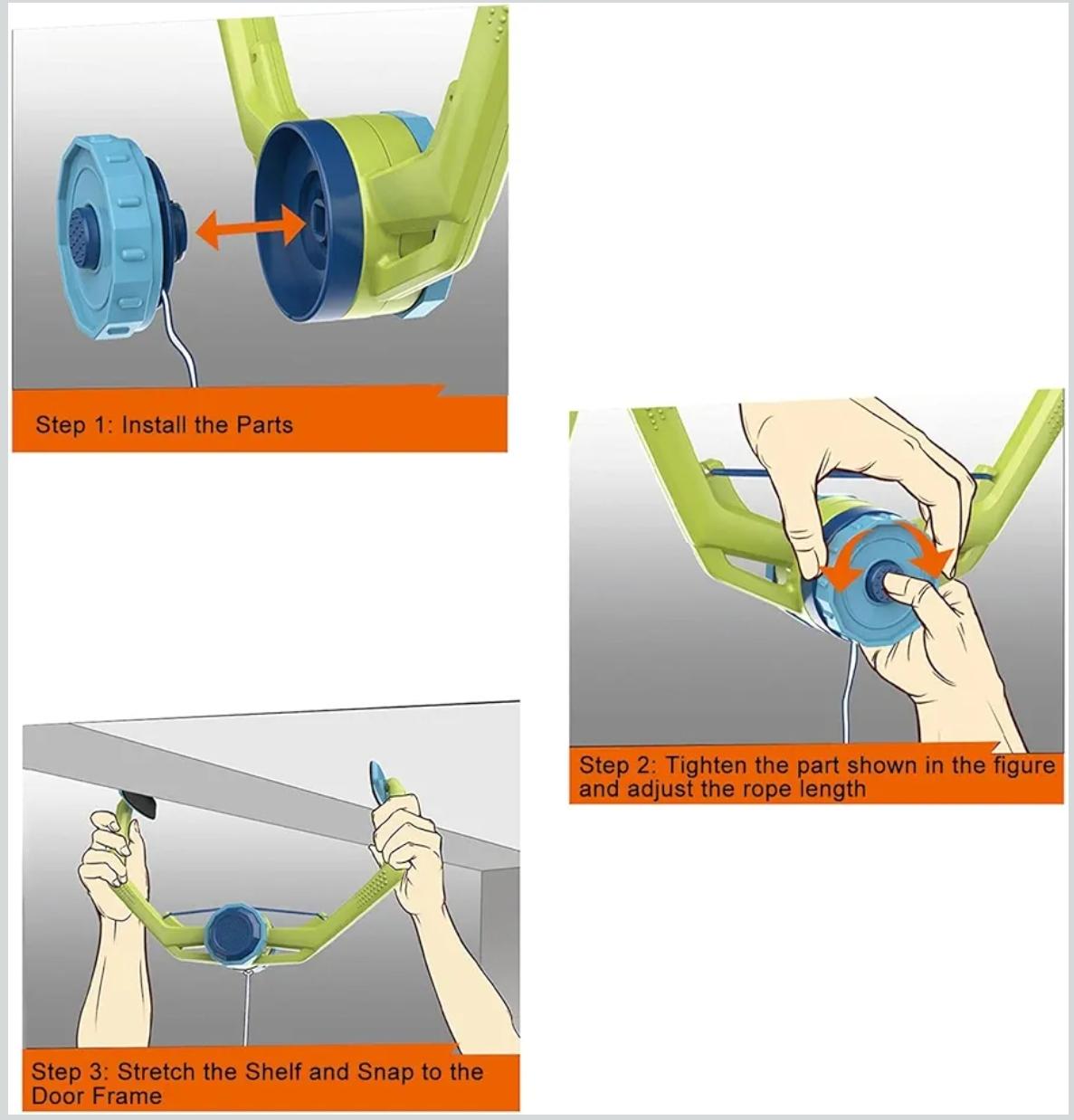 Step 1: Install the Parts

Step 2: Tighten the part shown in the figure and adjust the rope length

Step 3: Stretch the Shelf and Snap to the Door Frame