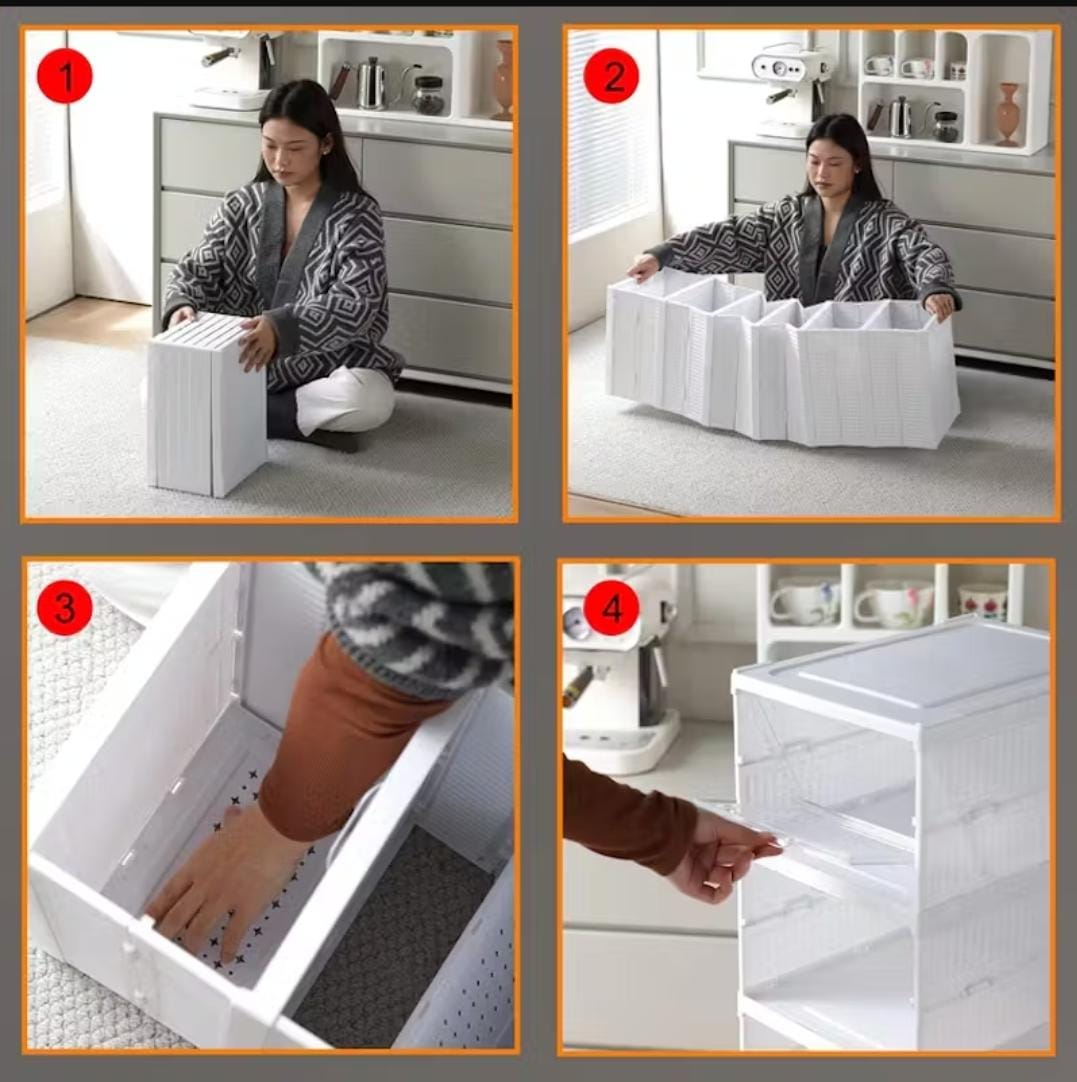 1

2

3

4